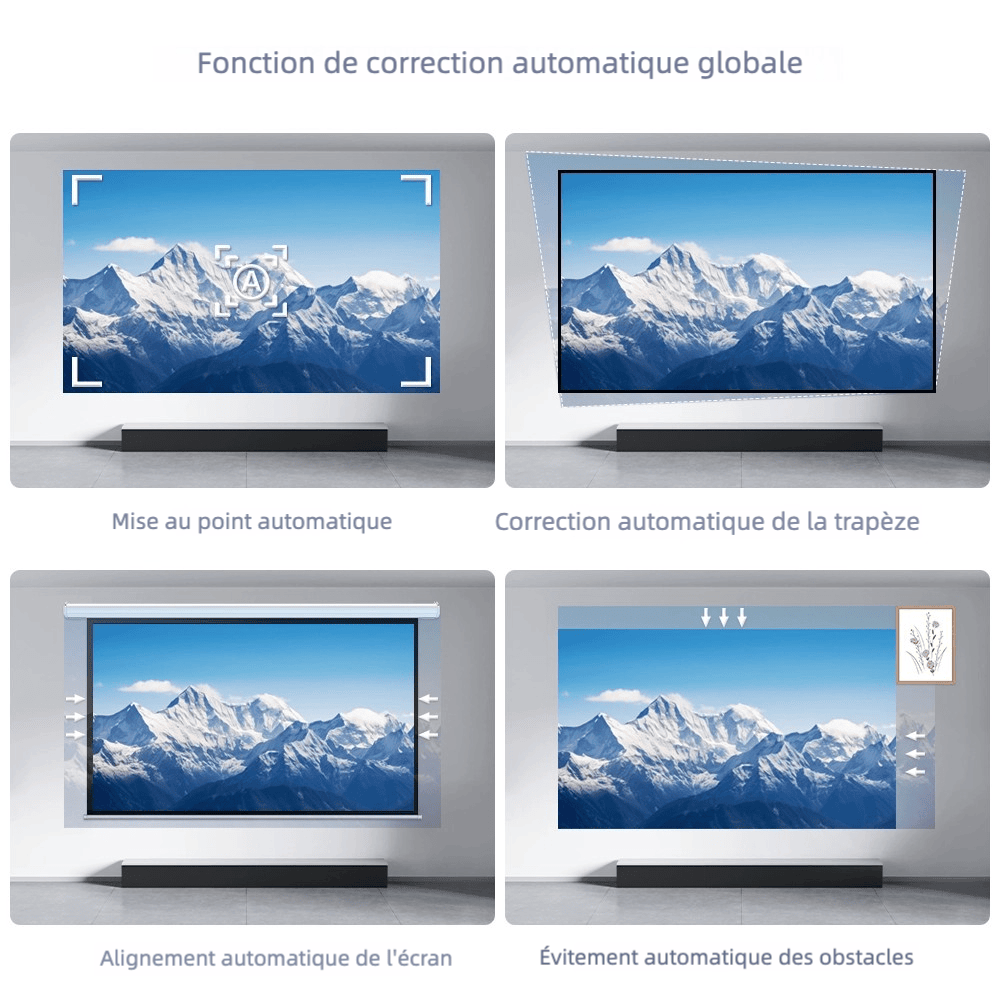 Fonction de correction automatique globale

A

Mise au point automatique

Correction automatique de la trapèze

Alignement automatique de l'écran

Évitement automatique des obstacles